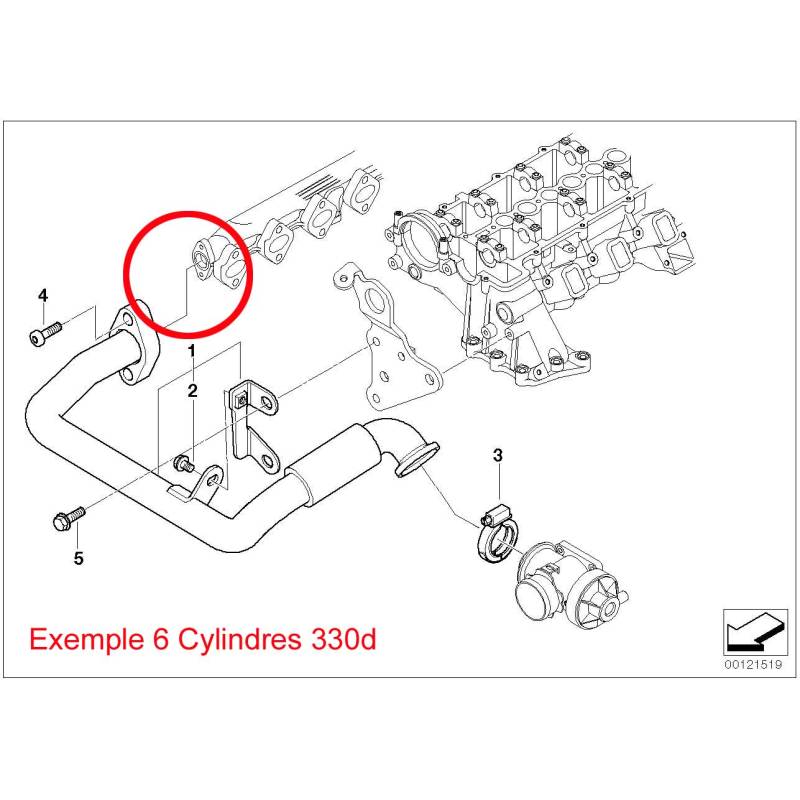 4

1

2

3

5

Exemple 6 Cylindres 330d

00121519