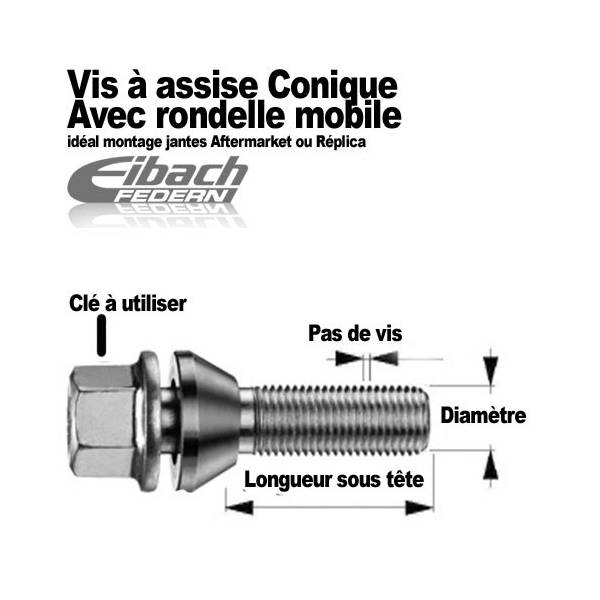 Vis à assise Conique
Avec rondelle mobile
idéal montage jantes Aftermarket ou Réplica

Eibach
FEDERN

Clé à utiliser

Pas de vis

Diamètre

Longueur sous tête