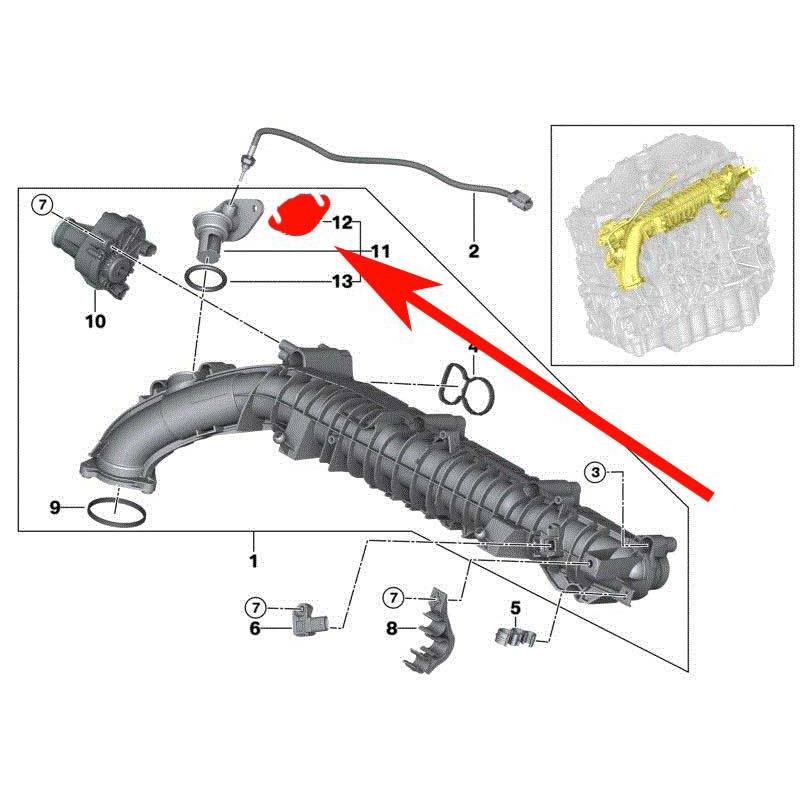 7
12
11
2
13
10
4
3
9
1
7
6
7
8
5