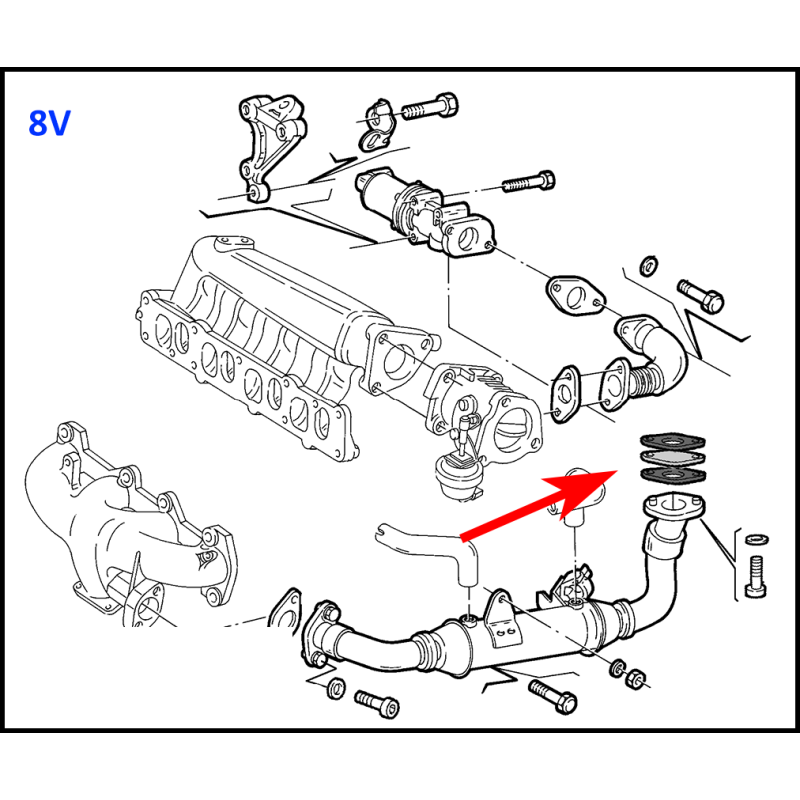 8V