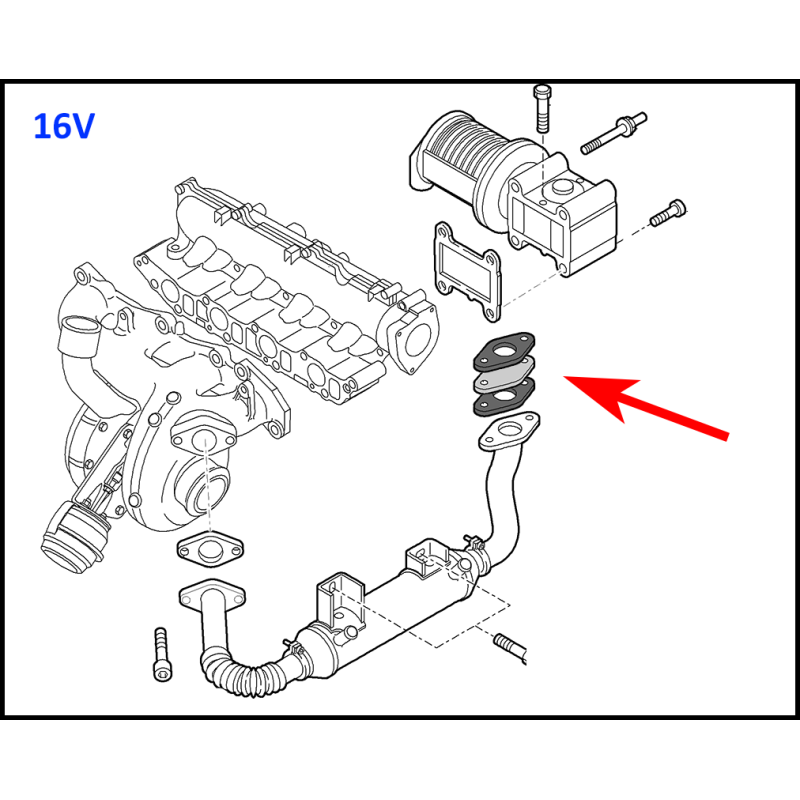 16V