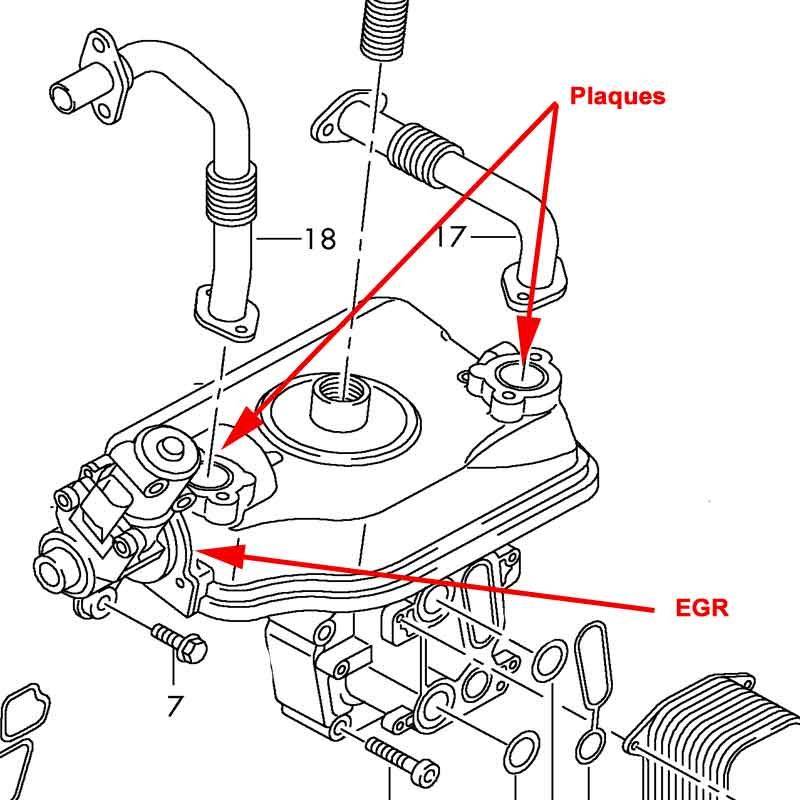 Plaques

18

17

EGR

7